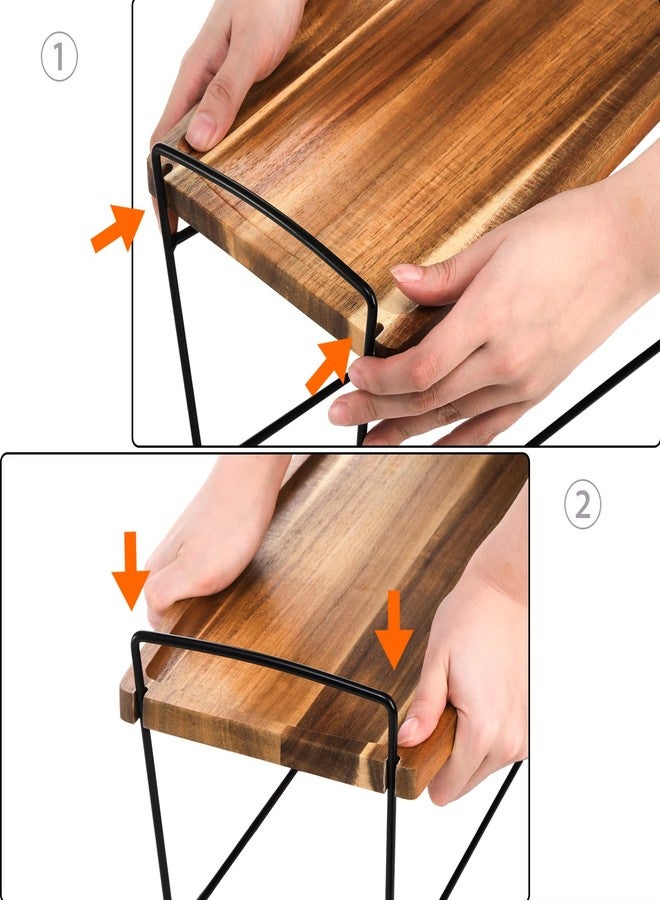 ①

②